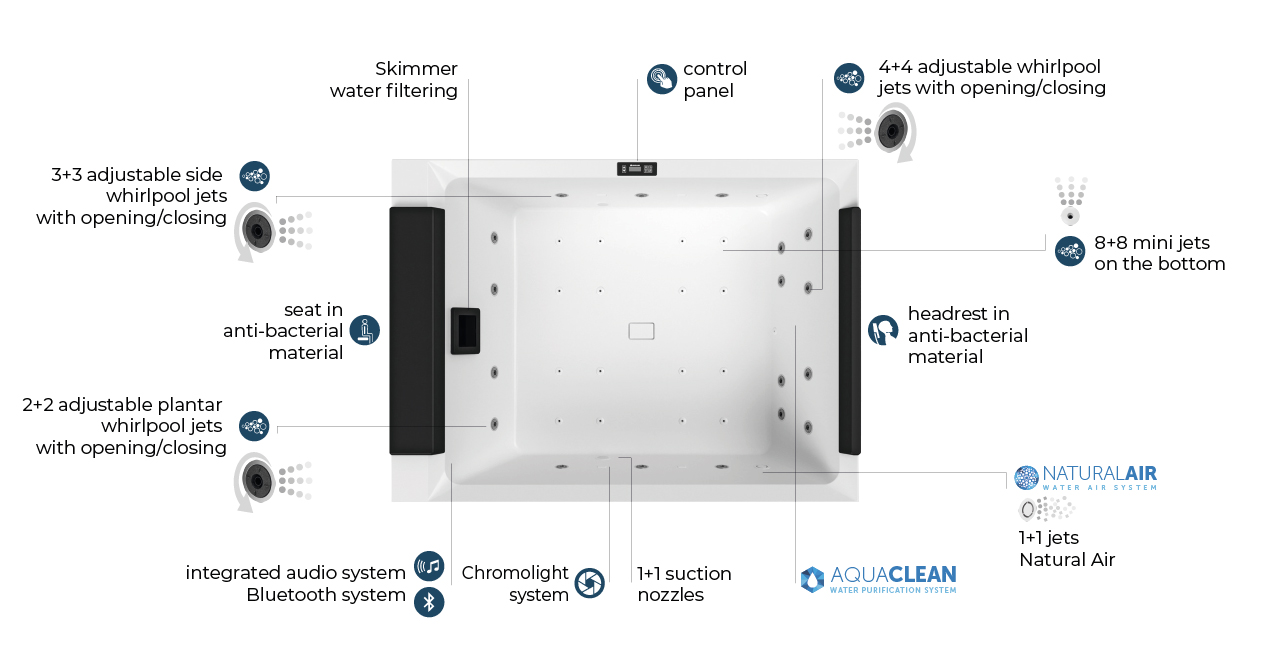 Skimmer
water filtering

control
panel

4+4 adjustable whirlpool
jets with opening/closing

3+3 adjustable side
whirlpool jets
with opening/closing

8+8 mini jets
on the bottom

seat in
anti-bacterial
material

headrest in
anti-bacterial
material

2+2 adjustable plantar
whirlpool jets
with opening/closing

NATURALAIR
WATER AIR SYSTEM

1+1 jets
Natural Air

integrated audio system
Bluetooth system

Chromolight
system

1+1 suction
nozzles

AQUACLEAN
WATER PURIFICATION SYSTEM